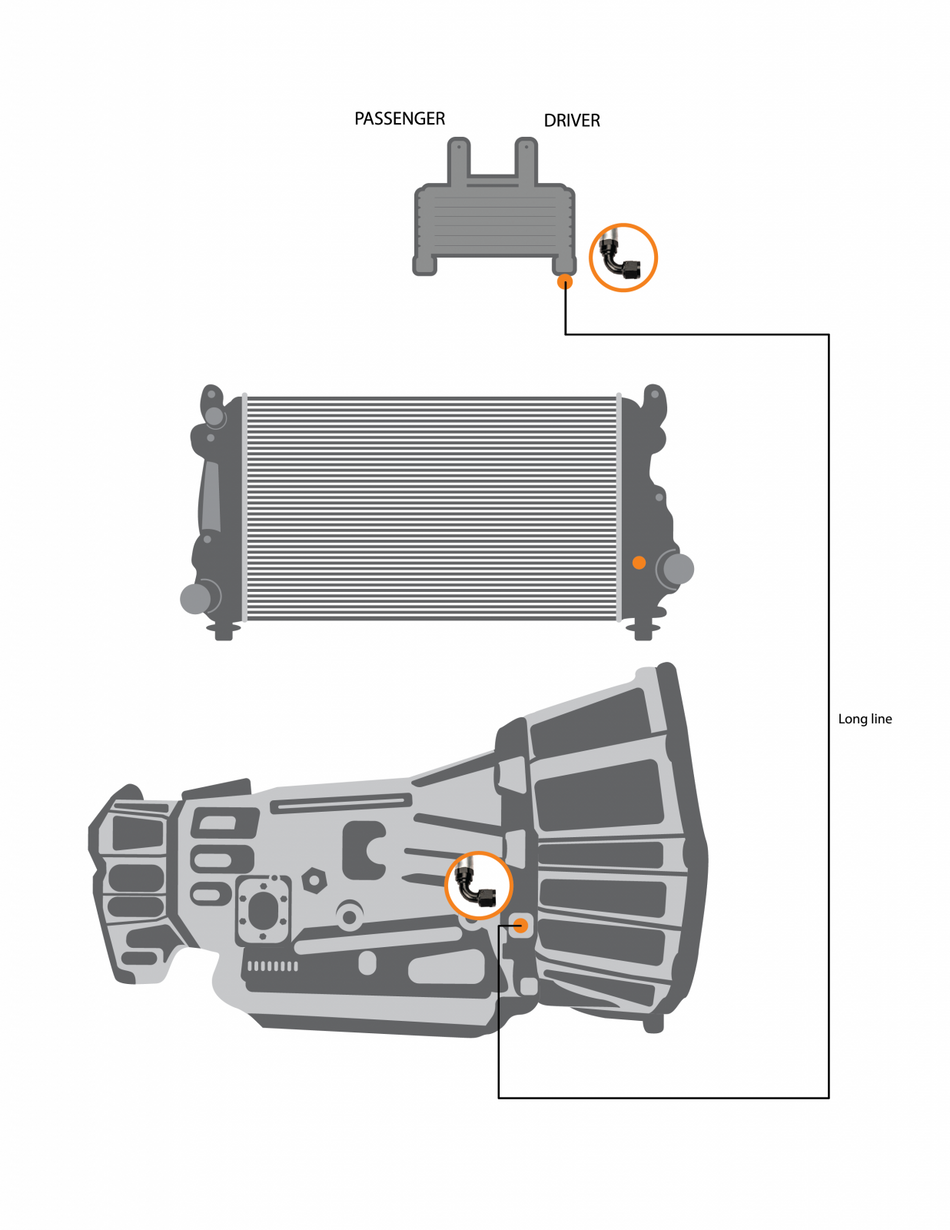 PASSENGER DRIVER

Long line